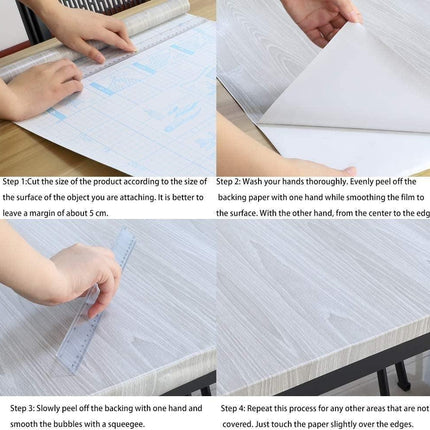 Step 1:Cut the size of the product according to the size of the surface of the object you are attaching. It is better to leave a margin of about 5 cm.

Step 2: Wash your hands thoroughly. Evenly peel off the backing paper with one hand while smoothing the film to the surface. With the other hand, from the center to the edg

Step 3: Slowly peel off the backing with one hand and smooth the bubbles with a squeegee.

Step 4: Repeat this process for any other areas that are not covered. Just touch the paper slightly over the edges.