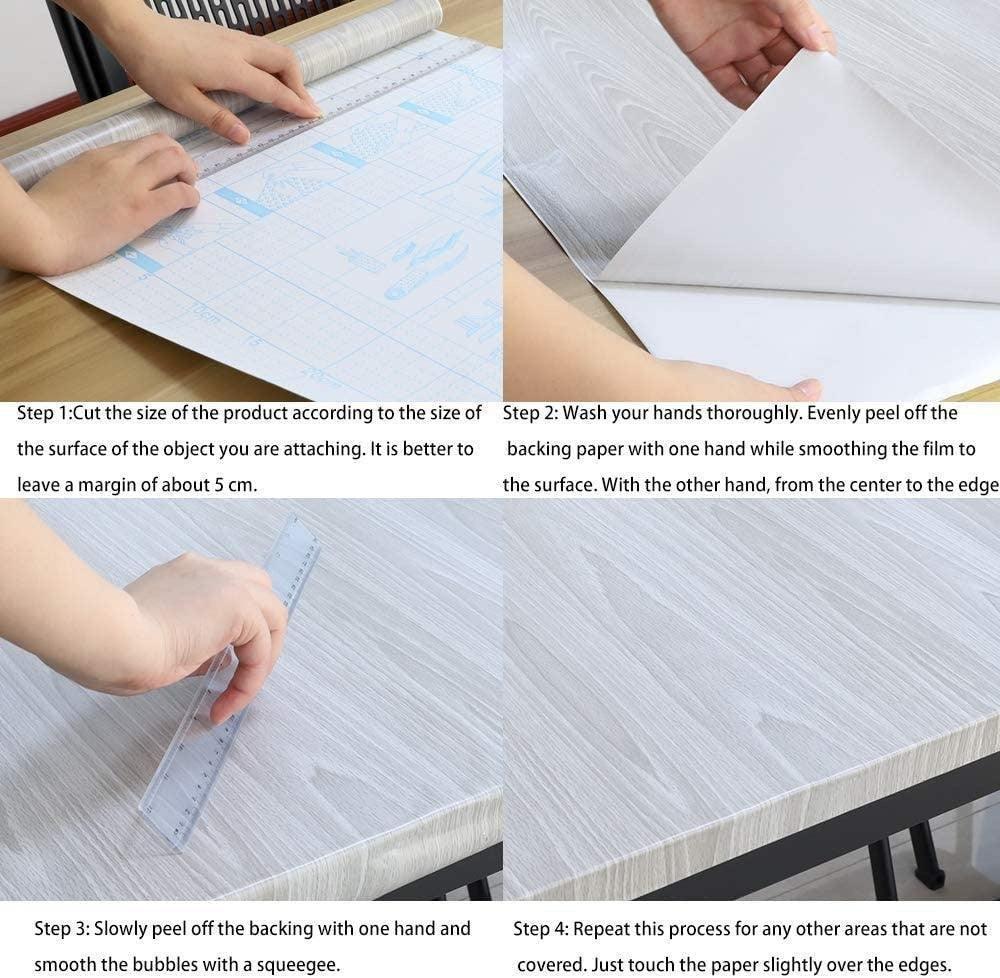 Step 1:Cut the size of the product according to the size of the surface of the object you are attaching. It is better to leave a margin of about 5 cm.

Step 2: Wash your hands thoroughly. Evenly peel off the backing paper with one hand while smoothing the film to the surface. With the other hand, from the center to the edge

Step 3: Slowly peel off the backing with one hand and smooth the bubbles with a squeegee.

Step 4: Repeat this process for any other areas that are not covered. Just touch the paper slightly over the edges.