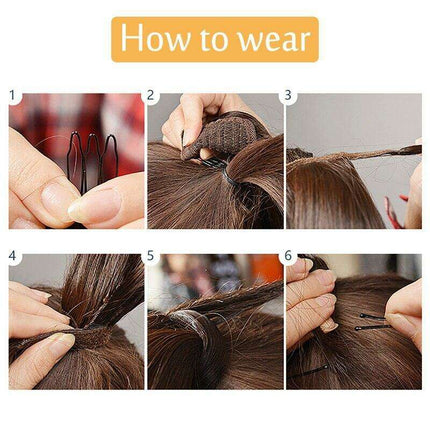 How to wear

1

2

3

4

5

6