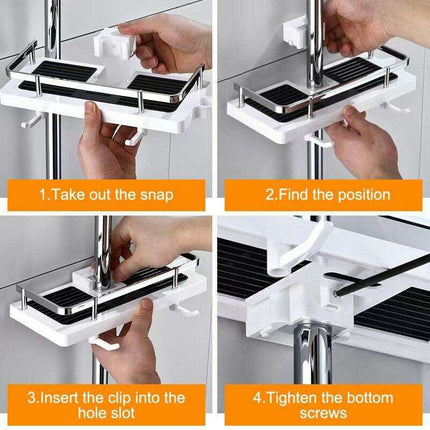 1.Take out the snap

2.Find the position

3.Insert the clip into the hole slot

4.Tighten the bottom screws