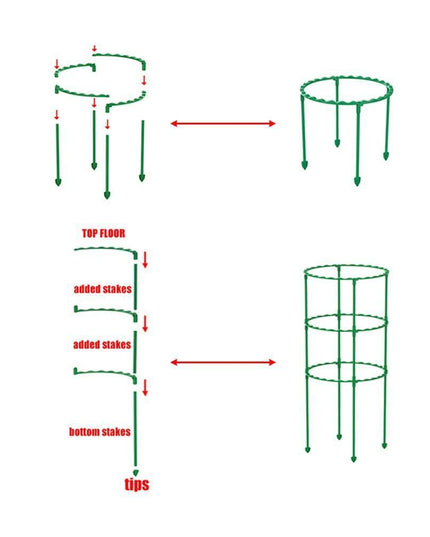 TOP FLOOR

added stakes

added stakes

bottom stakes

tips