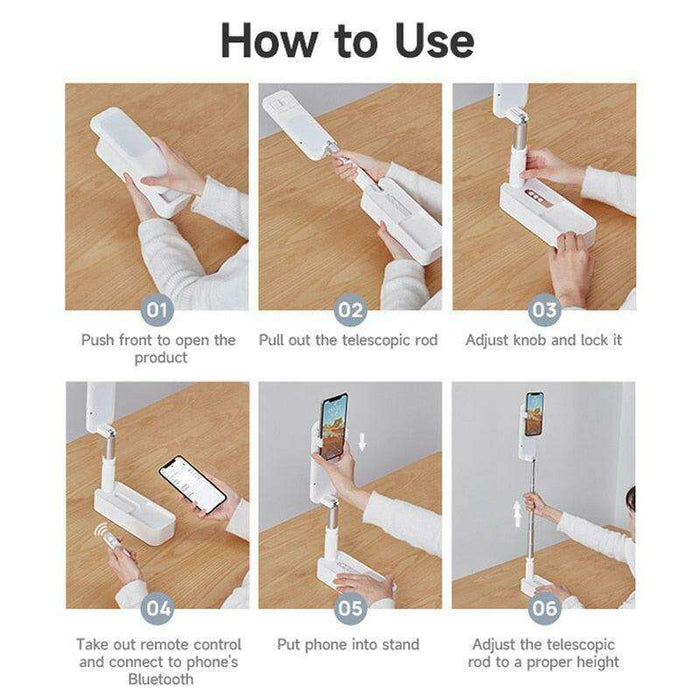 How to Use

01
Push front to open the product

02
Pull out the telescopic rod

03
Adjust knob and lock it

04
Take out remote control and connect to phone's Bluetooth

05
Put phone into stand

06
Adjust the telescopic rod to a proper height