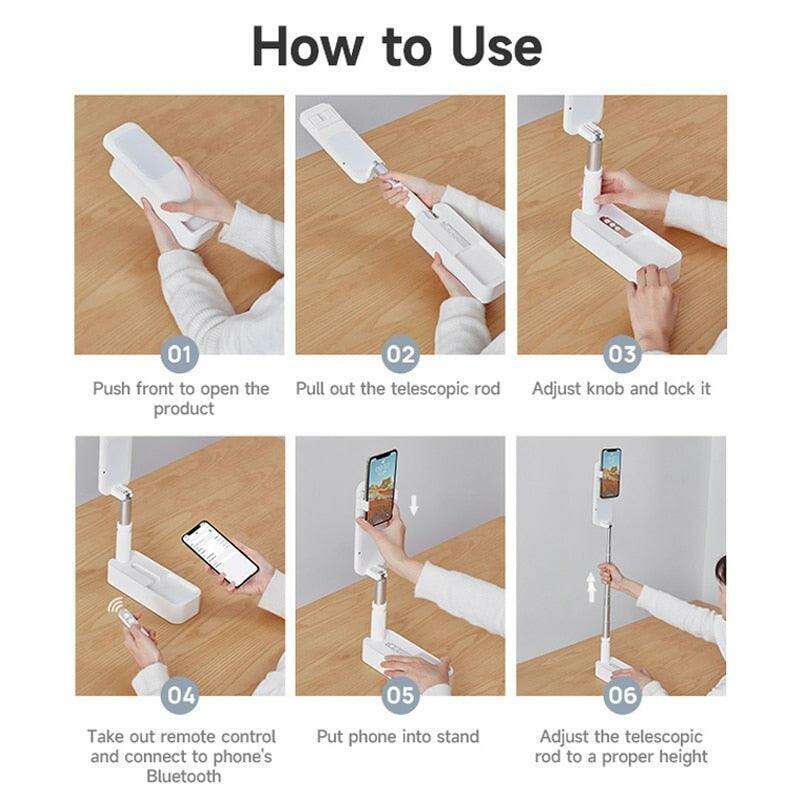 How to Use

01

Push front to open the product

02

Pull out the telescopic rod

03

Adjust knob and lock it

04

Take out remote control and connect to phone's Bluetooth

05

Put phone into stand

06

Adjust the telescopic rod to a proper height