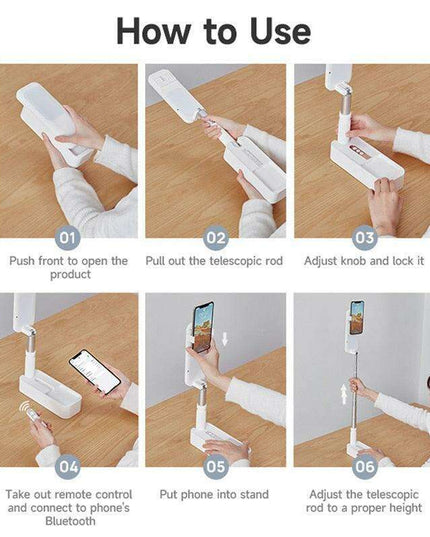 How to Use

01
Push front to open the product

02
Pull out the telescopic rod

03
Adjust knob and lock it

04
Take out remote control and connect to phone's Bluetooth

05
Put phone into stand

06
Adjust the telescopic rod to a proper height