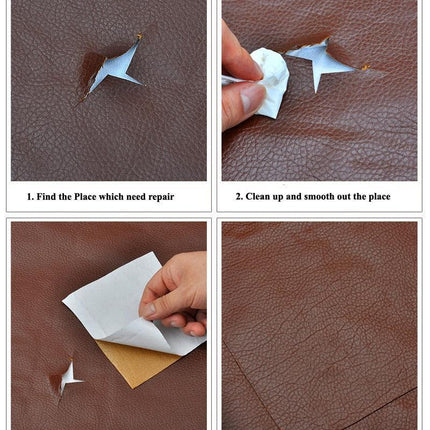 1. Find the Place which need repair

2. Clean up and smooth out the place