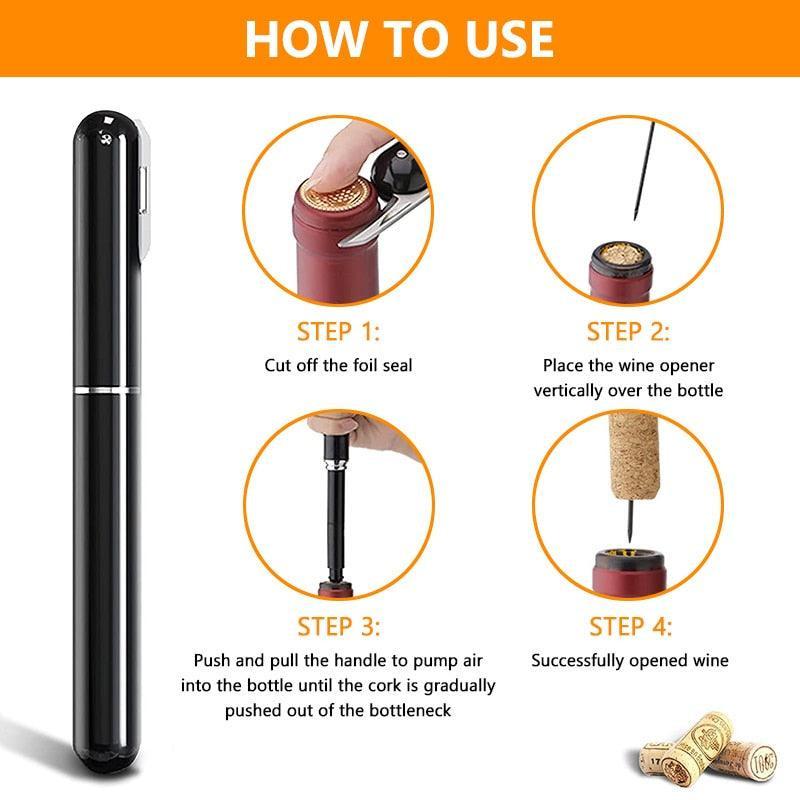 HOW TO USE

STEP 1:
Cut off the foil seal

STEP 2:
Place the wine opener vertically over the bottle

STEP 3:
Push and pull the handle to pump air into the bottle until the cork is gradually pushed out of the bottleneck

STEP 4:
Successfully opened wine