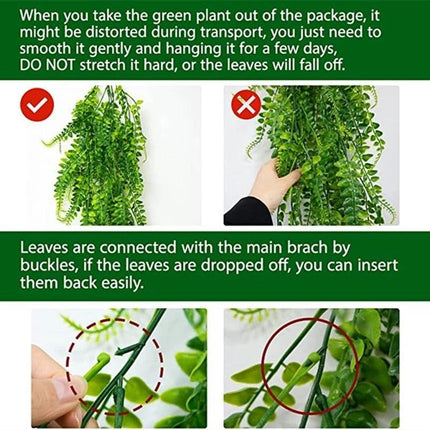 When you take the green plant out of the package, it might be distorted during transport, you just need to smooth it gently and hanging it for a few days,
DO NOT stretch it hard, or the leaves will fall off.

Leaves are connected with the main brach by buckles, if the leaves are dropped off, you can insert them back easily.