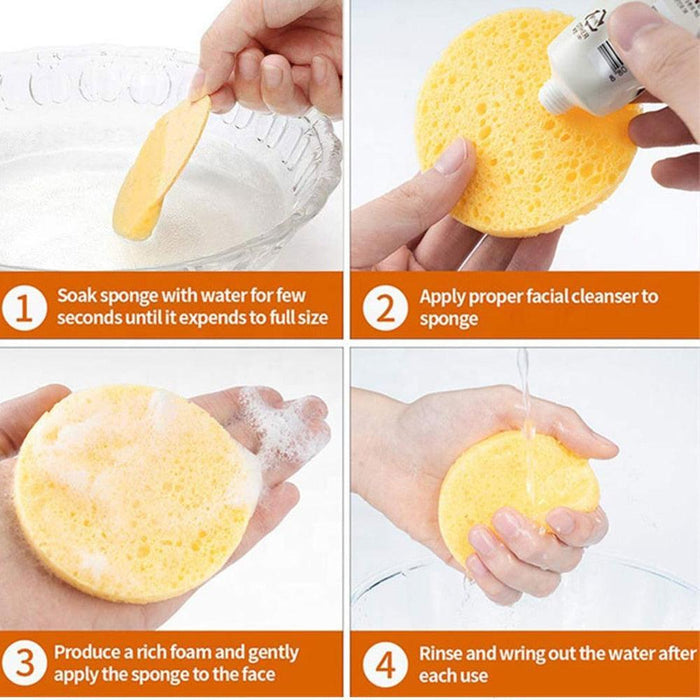 1 Soak sponge with water for few seconds until it expends to full size

2 Apply proper facial cleanser to sponge

3 Produce a rich foam and gently apply the sponge to the face

4 Rinse and wring out the water after each use