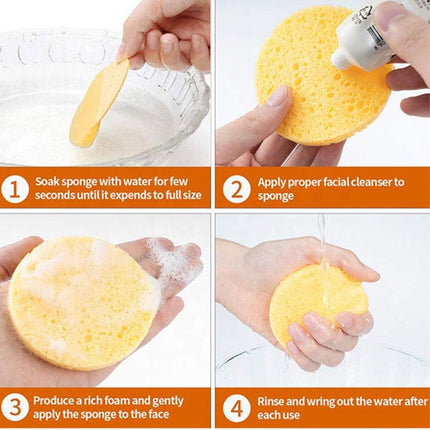 1 Soak sponge with water for few seconds until it expends to full size

2 Apply proper facial cleanser to sponge

3 Produce a rich foam and gently apply the sponge to the face

4 Rinse and wring out the water after each use