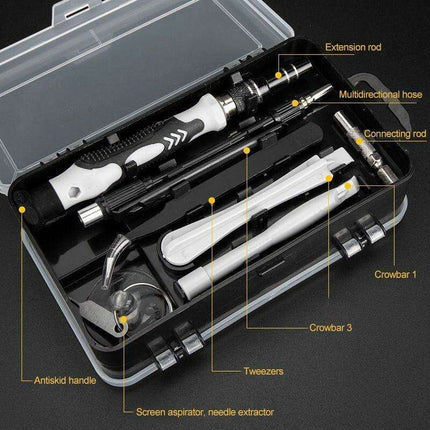 Extension rod
Multidirectional hose
Connecting rod
Crowbar 1
Crowbar 3
Tweezers
Antiskid handle
Screen aspirator, needle extractor