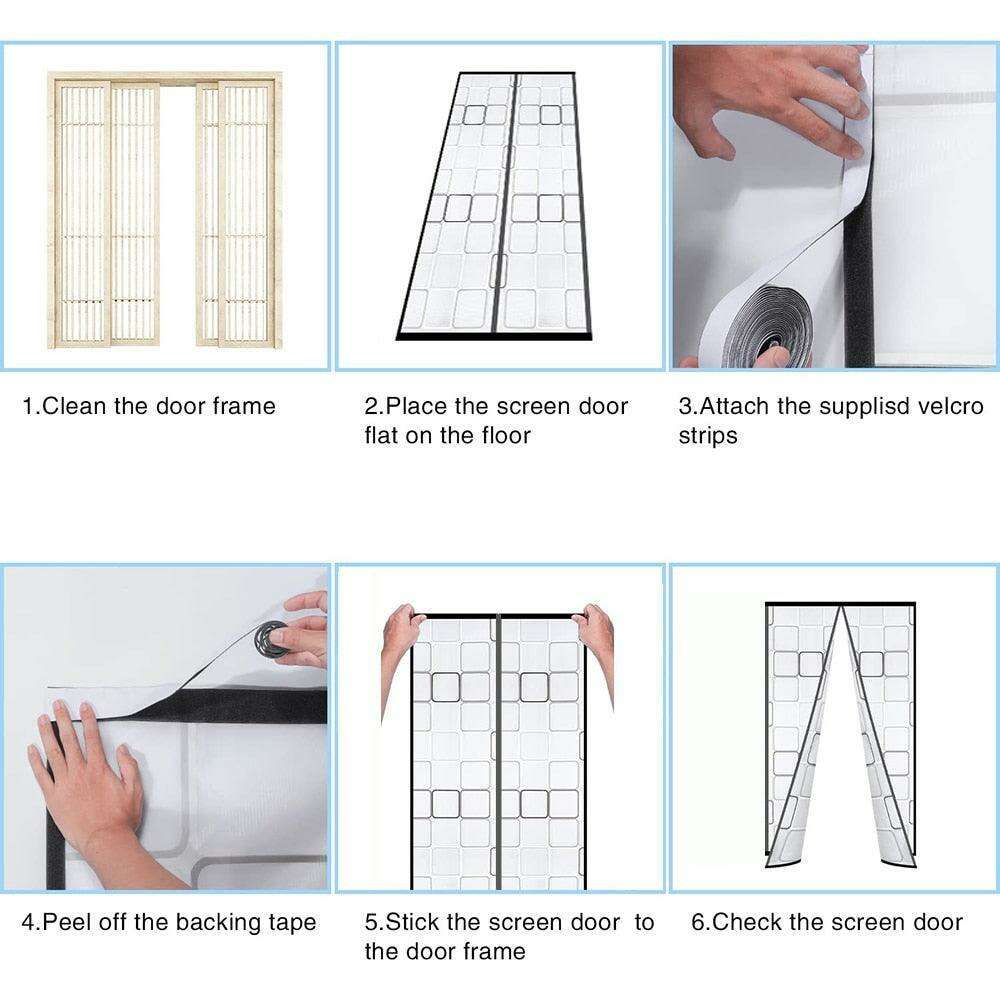 1.Clean the door frame

2.Place the screen door flat on the floor

3.Attach the supplisd velcro strips

4.Peel off the backing tape

5.Stick the screen door to the door frame

6.Check the screen door