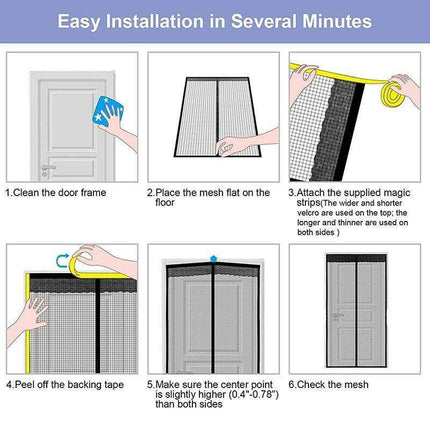 Easy Installation in Several Minutes

1.Clean the door frame

2.Place the mesh flat on the floor

3.Attach the supplied magic strips(The wider and shorter velcro are used on the top; the longer and thinner are used on both sides )

4.Peel off the backing tape

5.Make sure the center point is slightly higher (0.4"-0.78") than both sides

6.Check the mesh