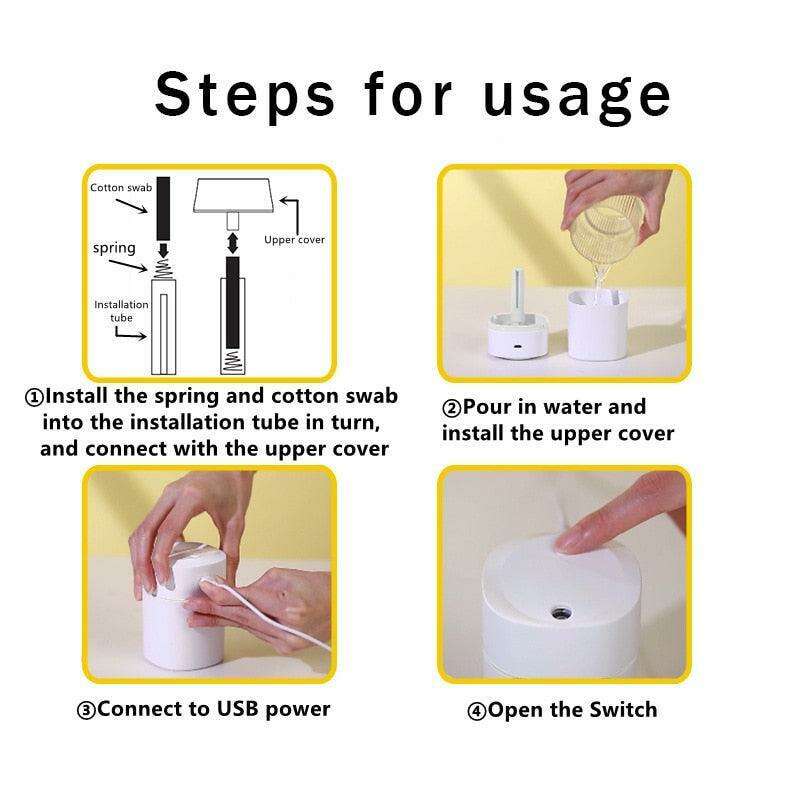 Steps for usage

Cotton swab

spring

Installation tube

Upper cover

①Install the spring and cotton swab into the installation tube in turn, and connect with the upper cover

②Pour in water and install the upper cover

③Connect to USB power

④Open the Switch