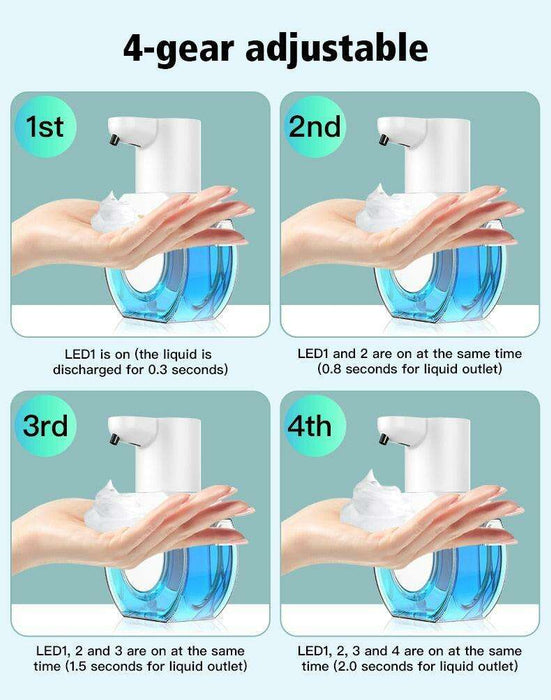 4-gear adjustable

1st

LED1 is on (the liquid is discharged for 0.3 seconds)

2nd

LED1 and 2 are on at the same time (0.8 seconds for liquid outlet)

3rd

LED1, 2 and 3 are on at the same time (1.5 seconds for liquid outlet)

4th

LED1, 2, 3 and 4 are on at the same time (2.0 seconds for liquid outlet)