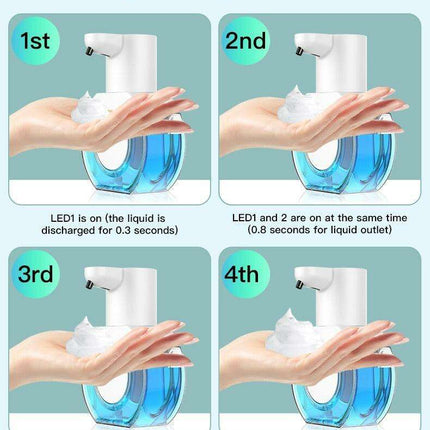 1st

LED1 is on (the liquid is discharged for 0.3 seconds)

2nd

LED1 and 2 are on at the same time (0.8 seconds for liquid outlet)

3rd

4th