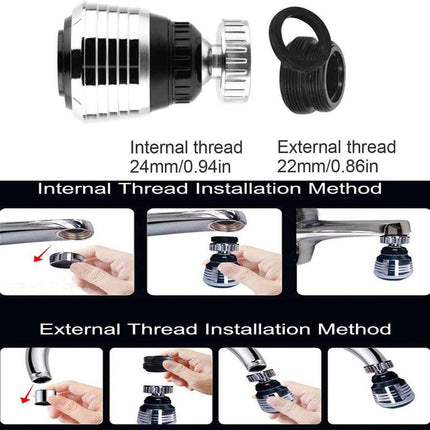 Internal thread
24mm/0.94in

External thread
22mm/0.86in

Internal Thread Installation Method

External Thread Installation Method