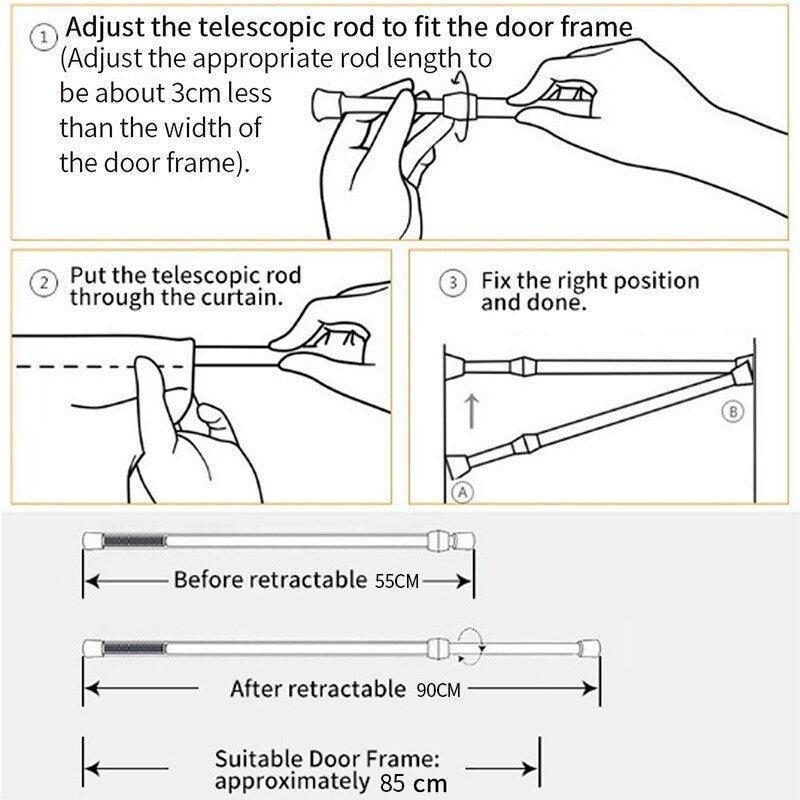 ① Adjust the telescopic rod to fit the door frame (Adjust the appropriate rod length to be about 3cm less than the width of the door frame).

② Put the telescopic rod through the curtain.

③ Fix the right position and done.

Ⓑ

Ⓐ

Before retractable 55CM

After retractable 90CM

Suitable Door Frame: approximately 85 cm