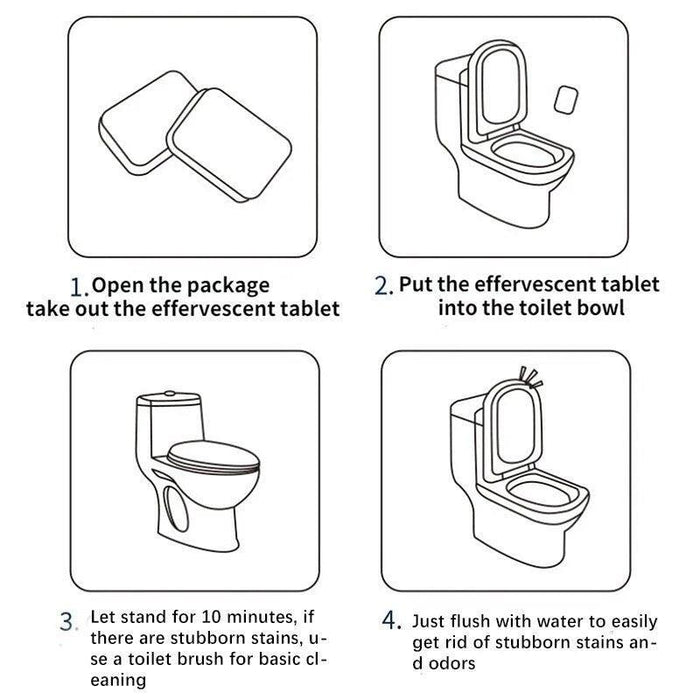 1. Open the package take out the effervescent tablet

2. Put the effervescent tablet into the toilet bowl

3. Let stand for 10 minutes, if there are stubborn stains, use a toilet brush for basic cleaning

4. Just flush with water to easily get rid of stubborn stains and odors