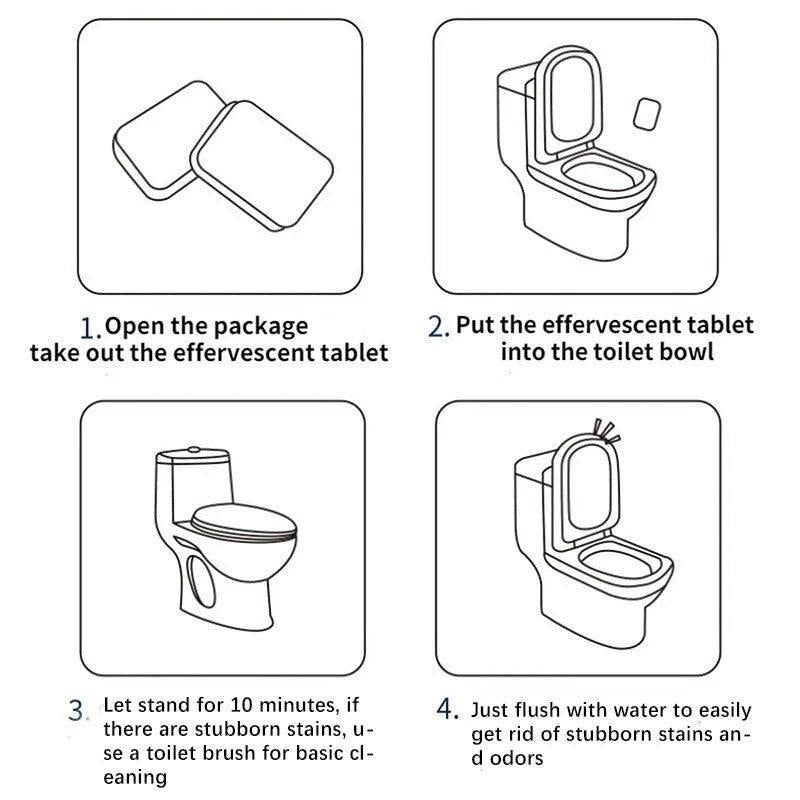 1. Open the package take out the effervescent tablet

2. Put the effervescent tablet into the toilet bowl

3. Let stand for 10 minutes, if there are stubborn stains, use a toilet brush for basic cleaning

4. Just flush with water to easily get rid of stubborn stains and odors