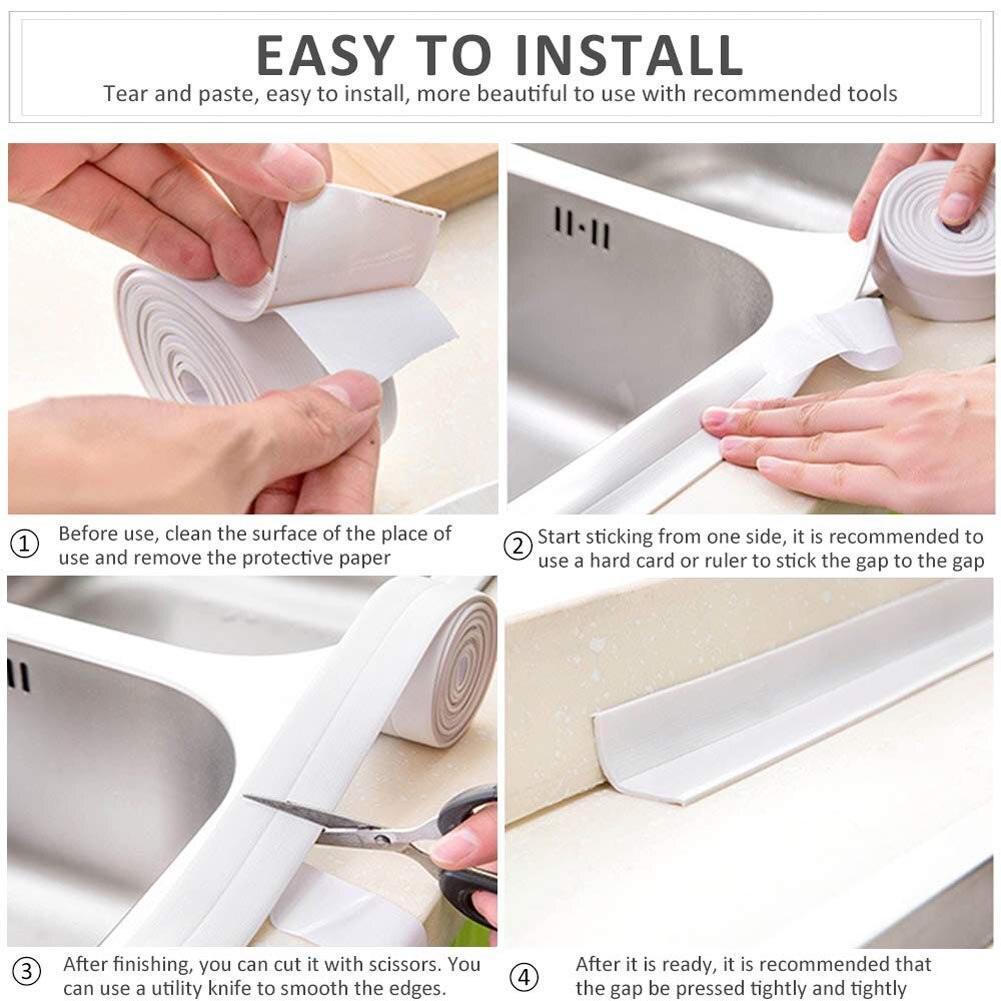 EASY TO INSTALL
Tear and paste, easy to install, more beautiful to use with recommended tools

① Before use, clean the surface of the place of use and remove the protective paper

② Start sticking from one side, it is recommended to use a hard card or ruler to stick the gap to the gap

③ After finishing, you can cut it with scissors. You can use a utility knife to smooth the edges.

④ After it is ready, it is recommended that the gap be pressed tightly and tightly