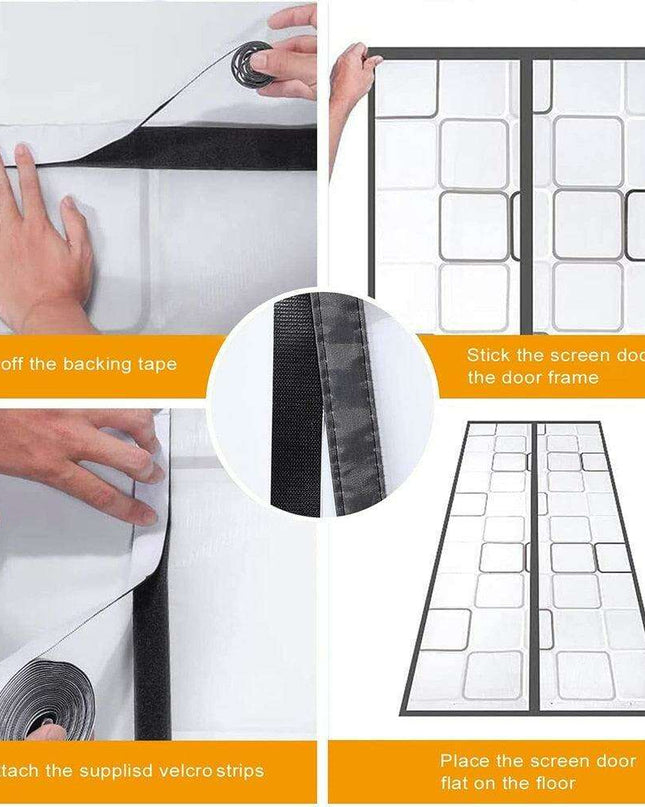 off the backing tape

Stick the screen doo the door frame

ttach the supplisd velcro strips

Place the screen door flat on the floor