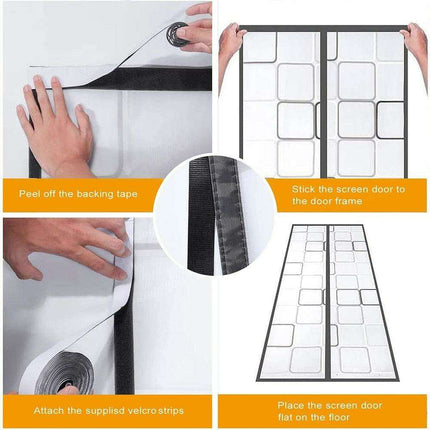 Peel off the backing tape

Stick the screen door to the door frame

Attach the supplisd velcro strips

Place the screen door flat on the floor