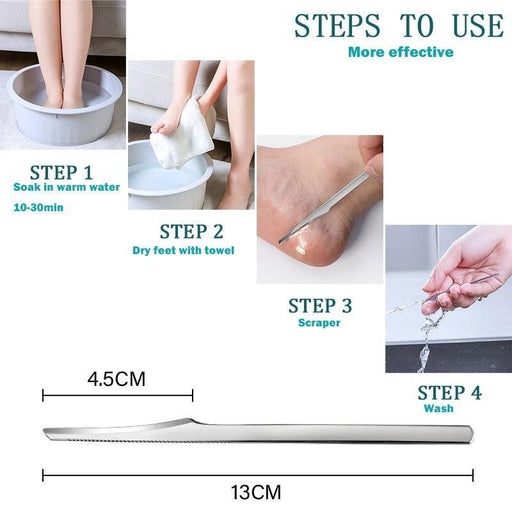 STEPS TO USE
More effective

STEP 1
Soak in warm water
10-30min

STEP 2
Dry feet with towel

STEP 3
Scraper

STEP 4
Wash

4.5CM

13CM