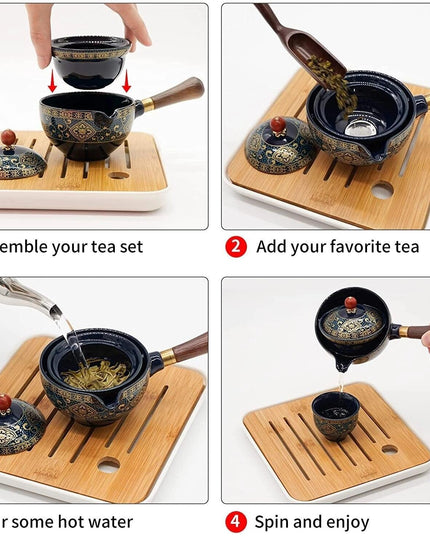 emble your tea set

2 Add your favorite tea

r some hot water

4 Spin and enjoy