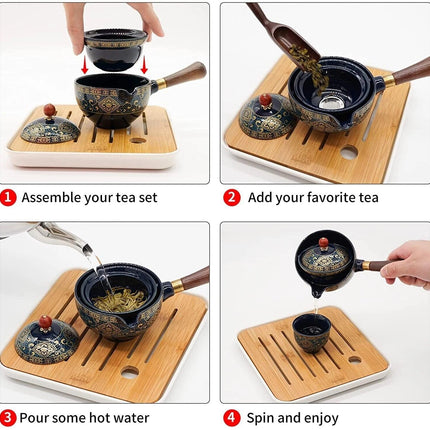 1 Assemble your tea set

2 Add your favorite tea

3 Pour some hot water

4 Spin and enjoy