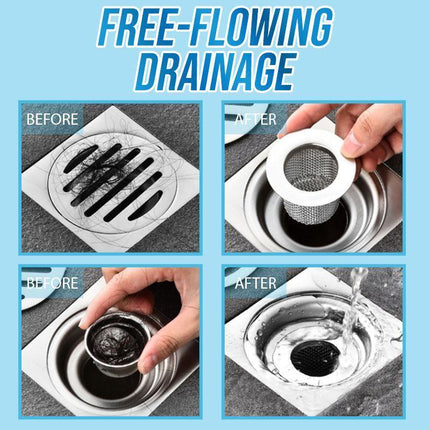 FREE-FLOWING DRAINAGE

BEFORE

AFTER

BEFORE

AFTER