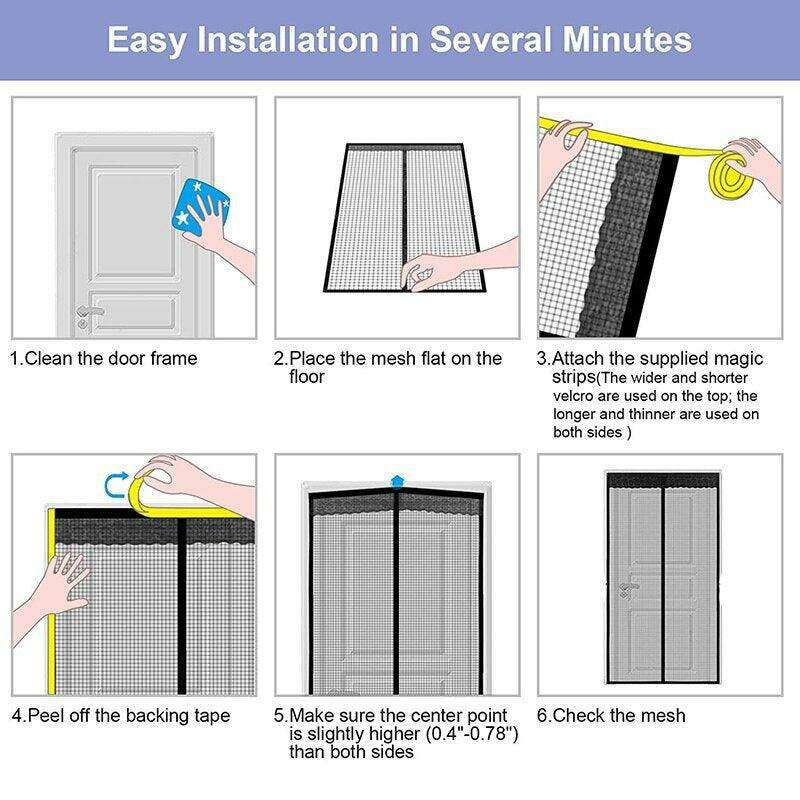 Easy Installation in Several Minutes

1.Clean the door frame

2.Place the mesh flat on the floor

3.Attach the supplied magic strips(The wider and shorter velcro are used on the top; the longer and thinner are used on both sides )

4.Peel off the backing tape

5.Make sure the center point is slightly higher (0.4"-0.78") than both sides

6.Check the mesh