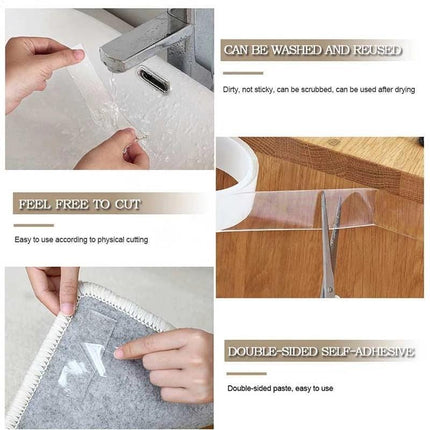 CAN BE WASHED AND REUSED

Dirty, not sticky, can be scrubbed, can be used after drying

FEEL FREE TO CUT

Easy to use according to physical cutting

DOUBLE-SIDED SELF-ADHESIVE

Double-sided paste, easy to use