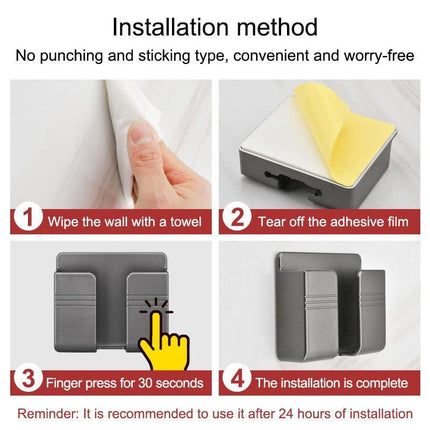 Installation method

No punching and sticking type, convenient and worry-free

1 Wipe the wall with a towel

2 Tear off the adhesive film

3 Finger press for 30 seconds

4 The installation is complete

Reminder: It is recommended to use it after 24 hours of installation