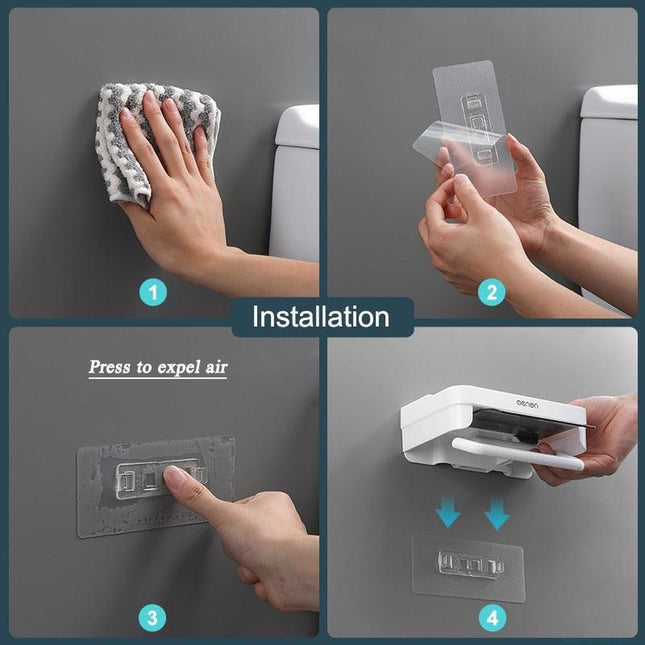 1

2

Installation

Press to expel air

oenon

3

4