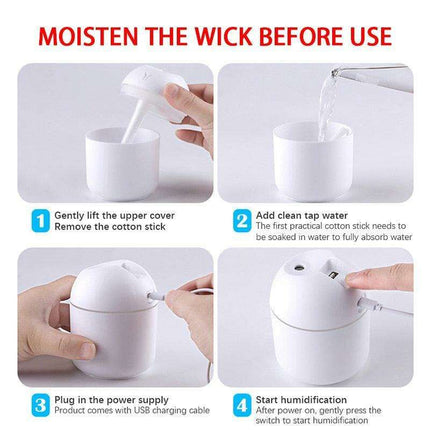 MOISTEN THE WICK BEFORE USE

1 Gently lift the upper cover
Remove the cotton stick

2 Add clean tap water
The first practical cotton stick needs to be soaked in water to fully absorb water

3 Plug in the power supply
Product comes with USB charging cable

4 Start humidification
After power on, gently press the switch to start humidification