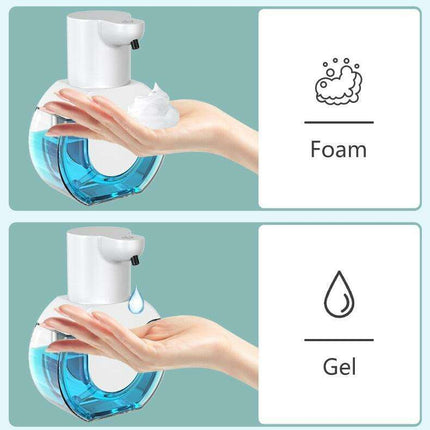 Foam

Gel