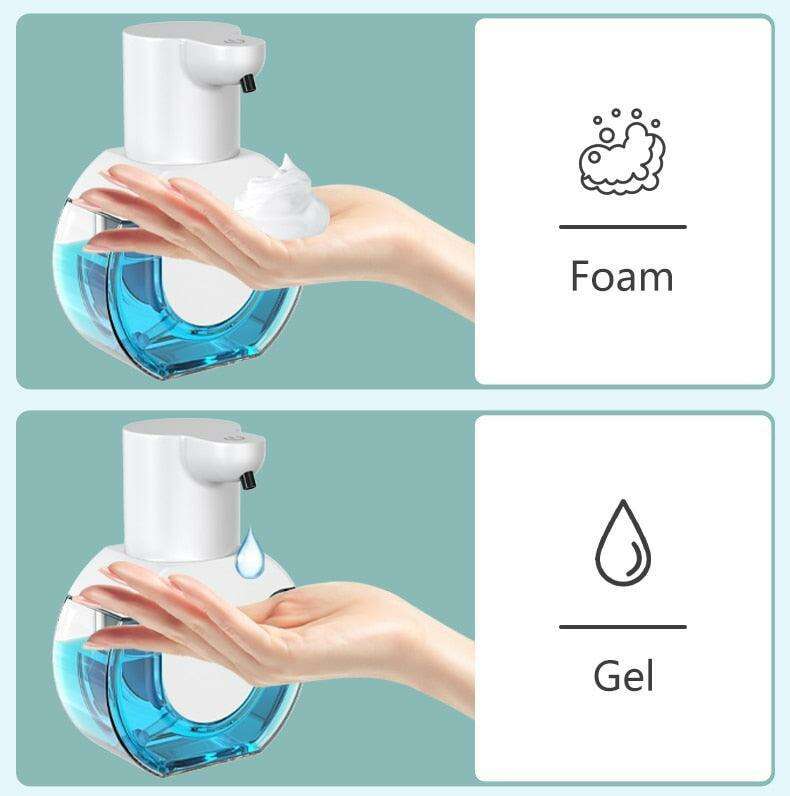 Foam

Gel