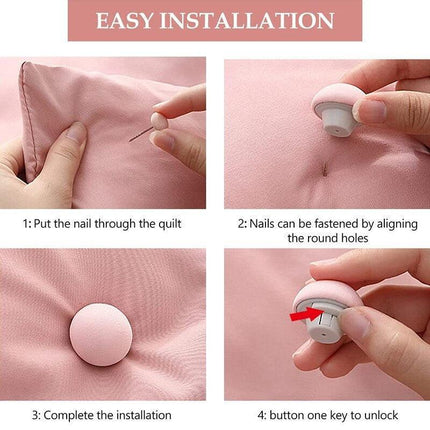 EASY INSTALLATION

1: Put the nail through the quilt

2: Nails can be fastened by aligning the round holes

3: Complete the installation

4: button one key to unlock