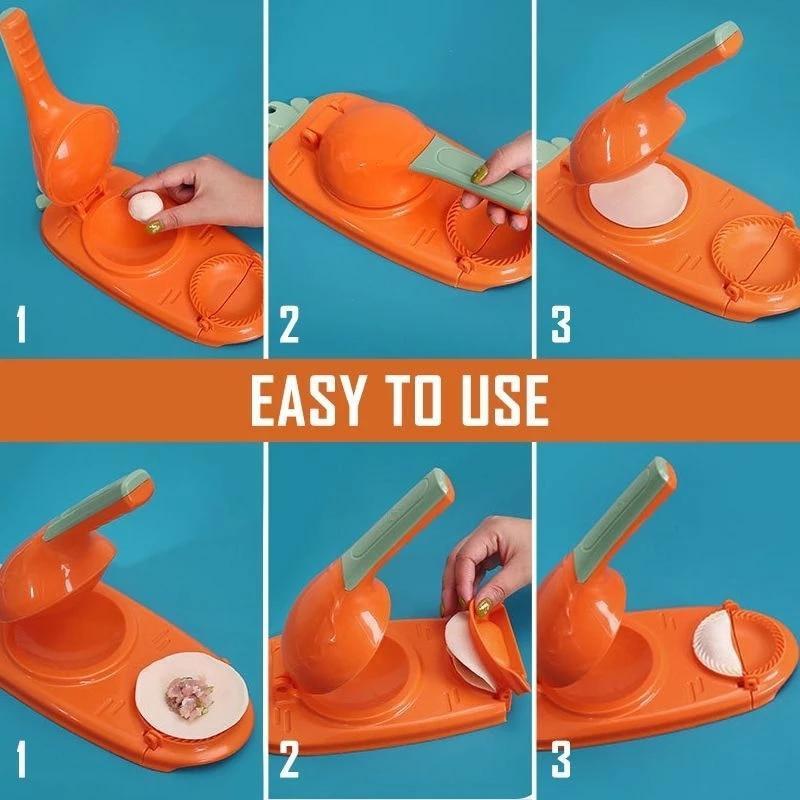 1

2

3

EASY TO USE

1

2

3