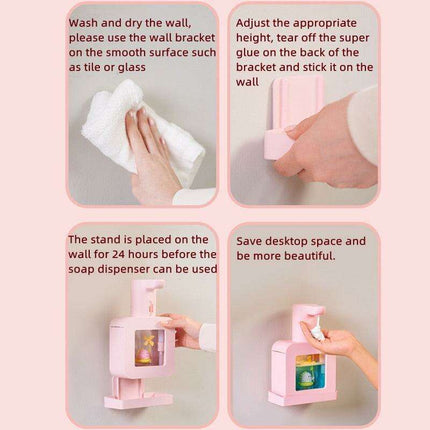 Wash and dry the wall, please use the wall bracket on the smooth surface such as tile or glass

Adjust the appropriate height, tear off the super glue on the back of the bracket and stick it on the wall

The stand is placed on the wall for 24 hours before the soap dispenser can be used

Save desktop space and be more beautiful.