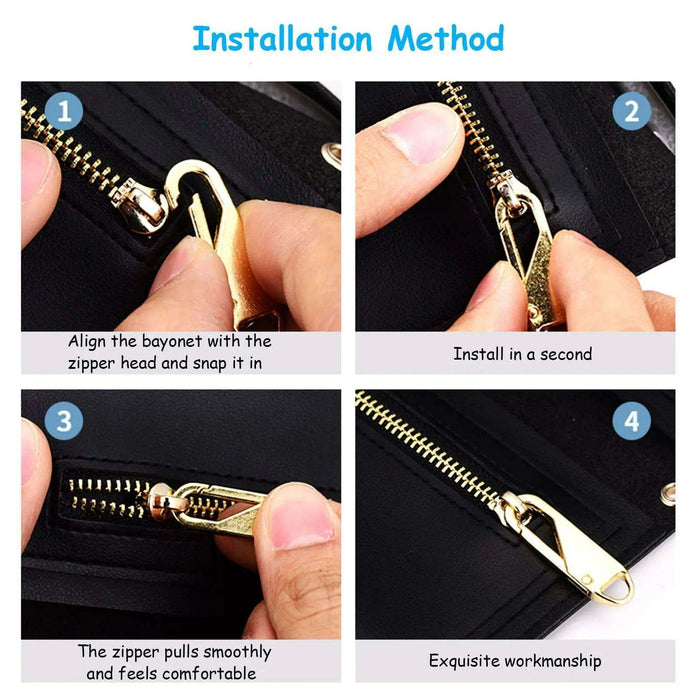 Installation Method

1

Align the bayonet with the zipper head and snap it in

2

Install in a second

3

The zipper pulls smoothly and feels comfortable

4

Exquisite workmanship