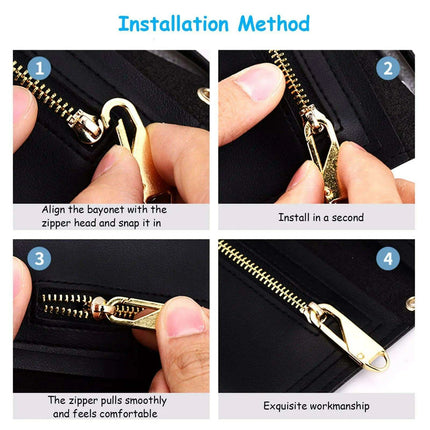 Installation Method

1

Align the bayonet with the zipper head and snap it in

2

Install in a second

3

The zipper pulls smoothly and feels comfortable

4

Exquisite workmanship