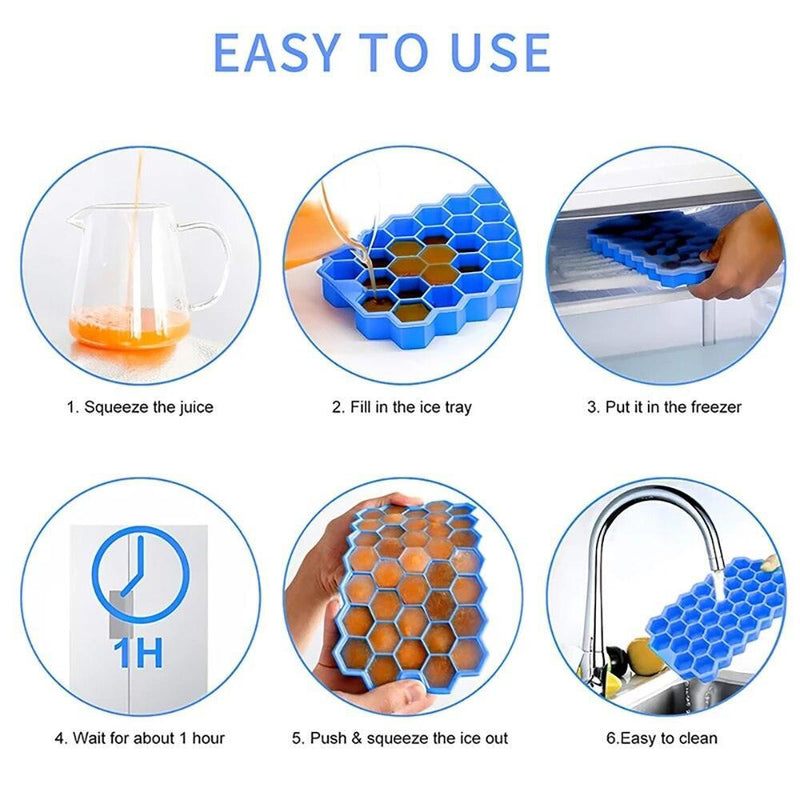 EASY TO USE

1. Squeeze the juice

2. Fill in the ice tray

3. Put it in the freezer

1H

4. Wait for about 1 hour

5. Push & squeeze the ice out

6.Easy to clean