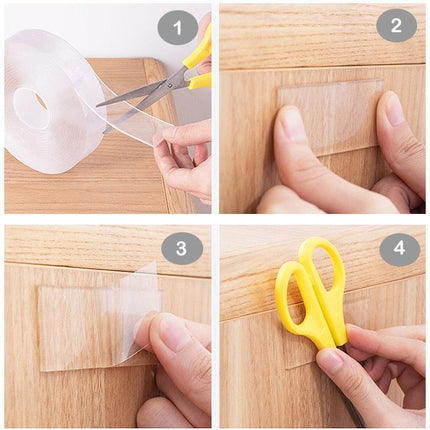 1

2

3

4