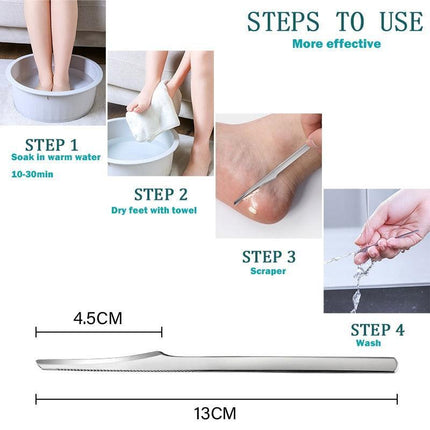 STEPS TO USE
More effective

STEP 1
Soak in warm water
10-30min

STEP 2
Dry feet with towel

STEP 3
Scraper

STEP 4
Wash

4.5CM

13CM