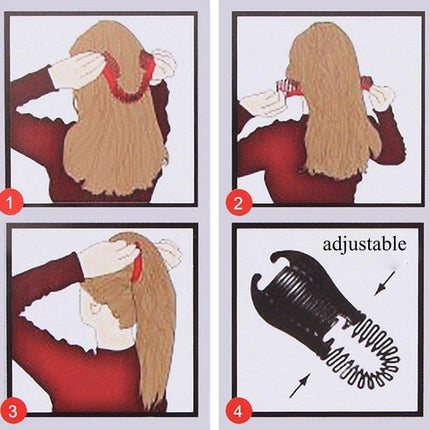 1

2

3

adjustable

4