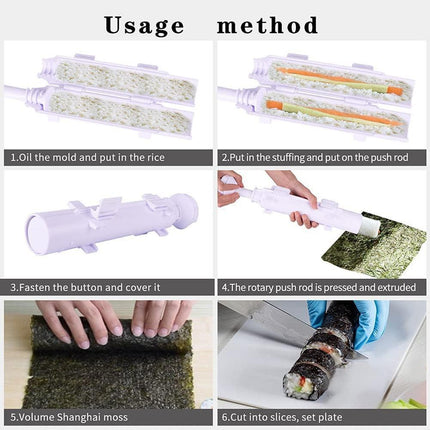 Usage method

1.Oil the mold and put in the rice

2.Put in the stuffing and put on the push rod

3.Fasten the button and cover it

4.The rotary push rod is pressed and extruded

5.Volume Shanghai moss

6.Cut into slices, set plate