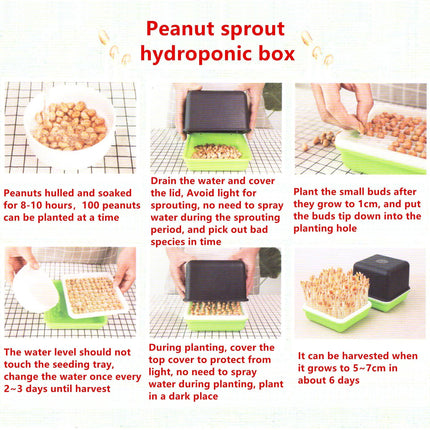 Peanut sprout hydroponic box

Peanuts hulled and soaked for 8-10 hours, 100 peanuts can be planted at a time

Drain the water and cover the lid, Avoid light for sprouting, no need to spray water during the sprouting period, and pick out bad species in time

Plant the small buds after they grow to 1cm, and put the buds tip down into the planting hole

The water level should not touch the seeding tray, change the water once every 2~3 days until harvest

During planting, cover the top cover to protect from light, no need to spray water during planting, plant in a dark place

It can be harvested when it grows to 5~7cm in about 6 days