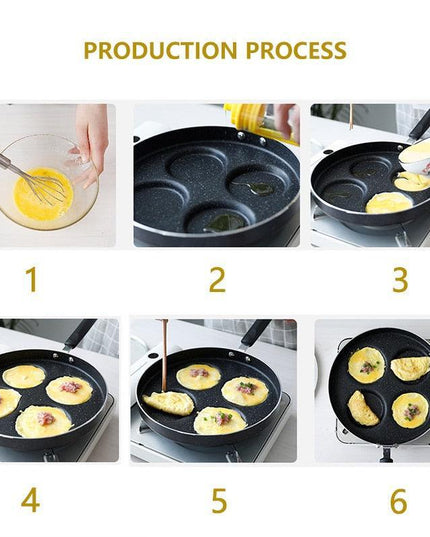 PRODUCTION PROCESS

1

2

3

4

5

6