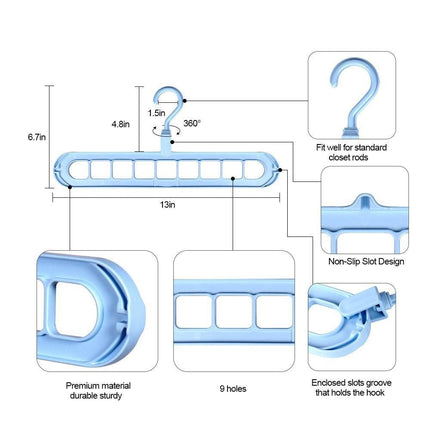 6.7in

4.8in

1.5in

360°

13in

Fit well for standard closet rods

Non-Slip Slot Design

Premium material durable sturdy

9 holes

Enclosed slots groove that holds the hook